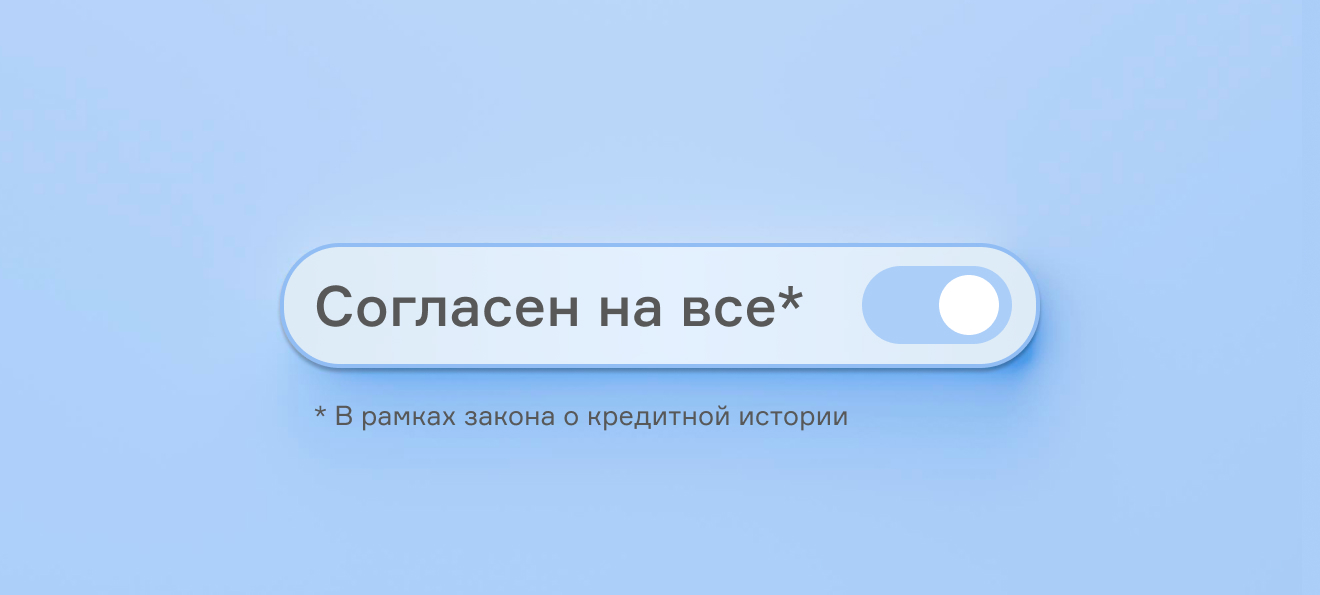 Согласен на все*

* В рамках закона о кредитной истории